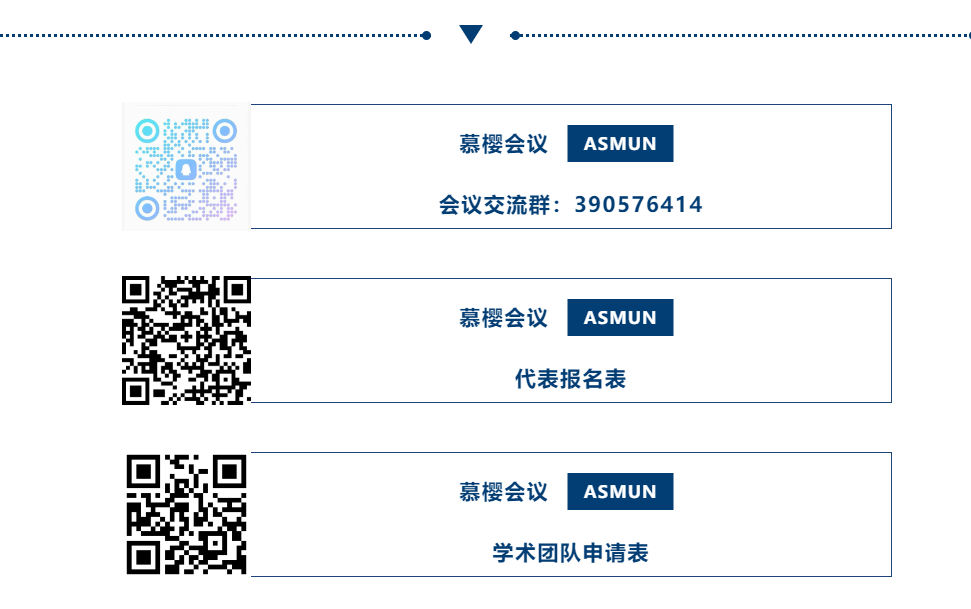 慕樱会议 ASMUN

会议交流群：390576414

慕樱会议 ASMUN

代表报名表

慕樱会议 ASMUN

学术团队申请表